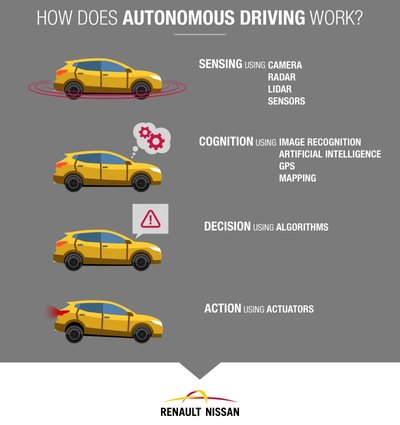 HOW DOES AUTONOMOUS DRIVING WORK?

SENSING USING CAMERA
RADAR
LIDAR
SENSORS

COGNITION USING IMAGE RECOGNITION
ARTIFICIAL INTELLIGENCE
GPS
MAPPING

DECISION USING ALGORITHMS

ACTION USING ACTUATORS

RENAULT NISSAN